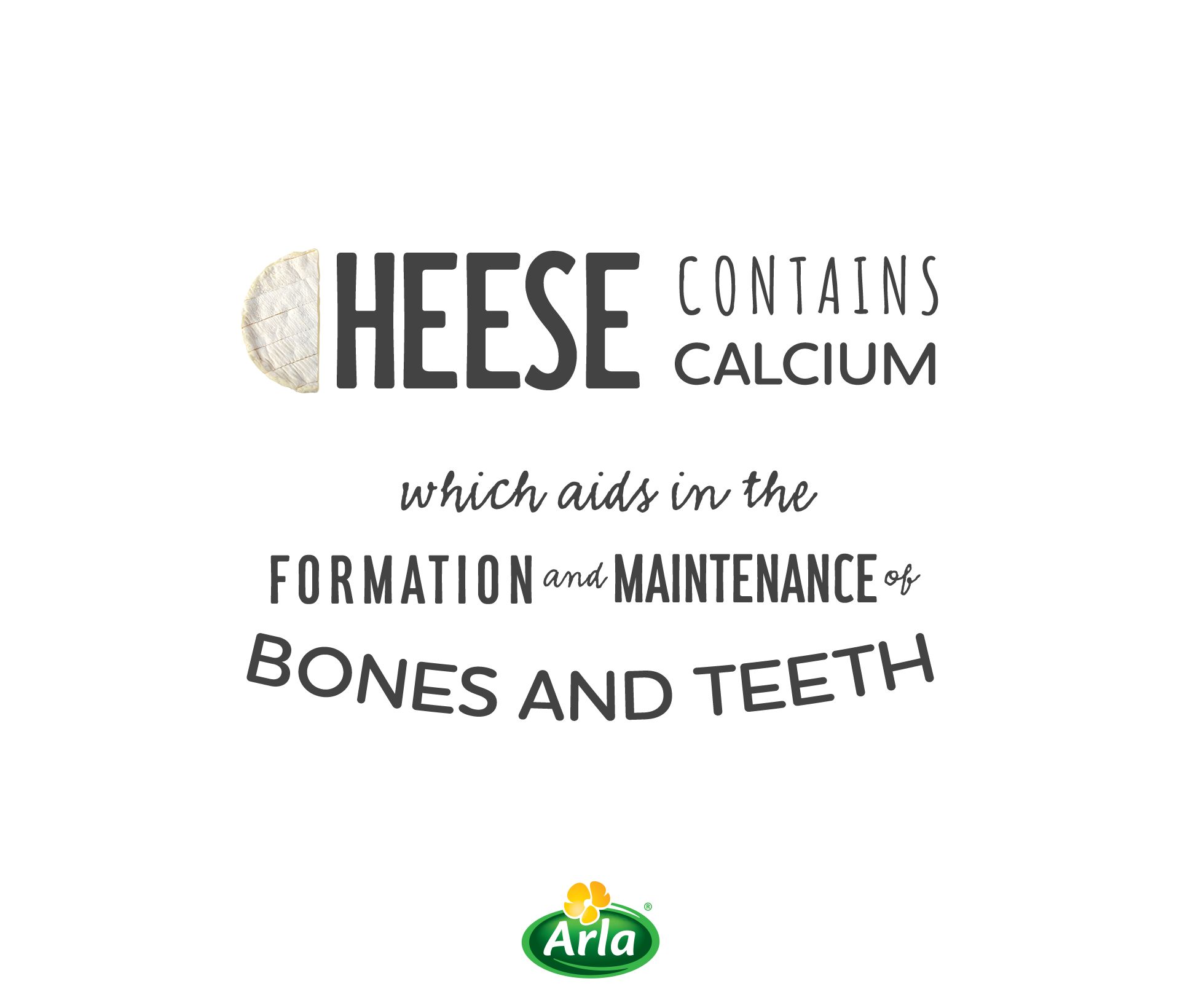 HEESE CONTAINS CALCIUM

which aids in the

FORMATION and MAINTENANCE of

BONES AND TEETH

Arla®