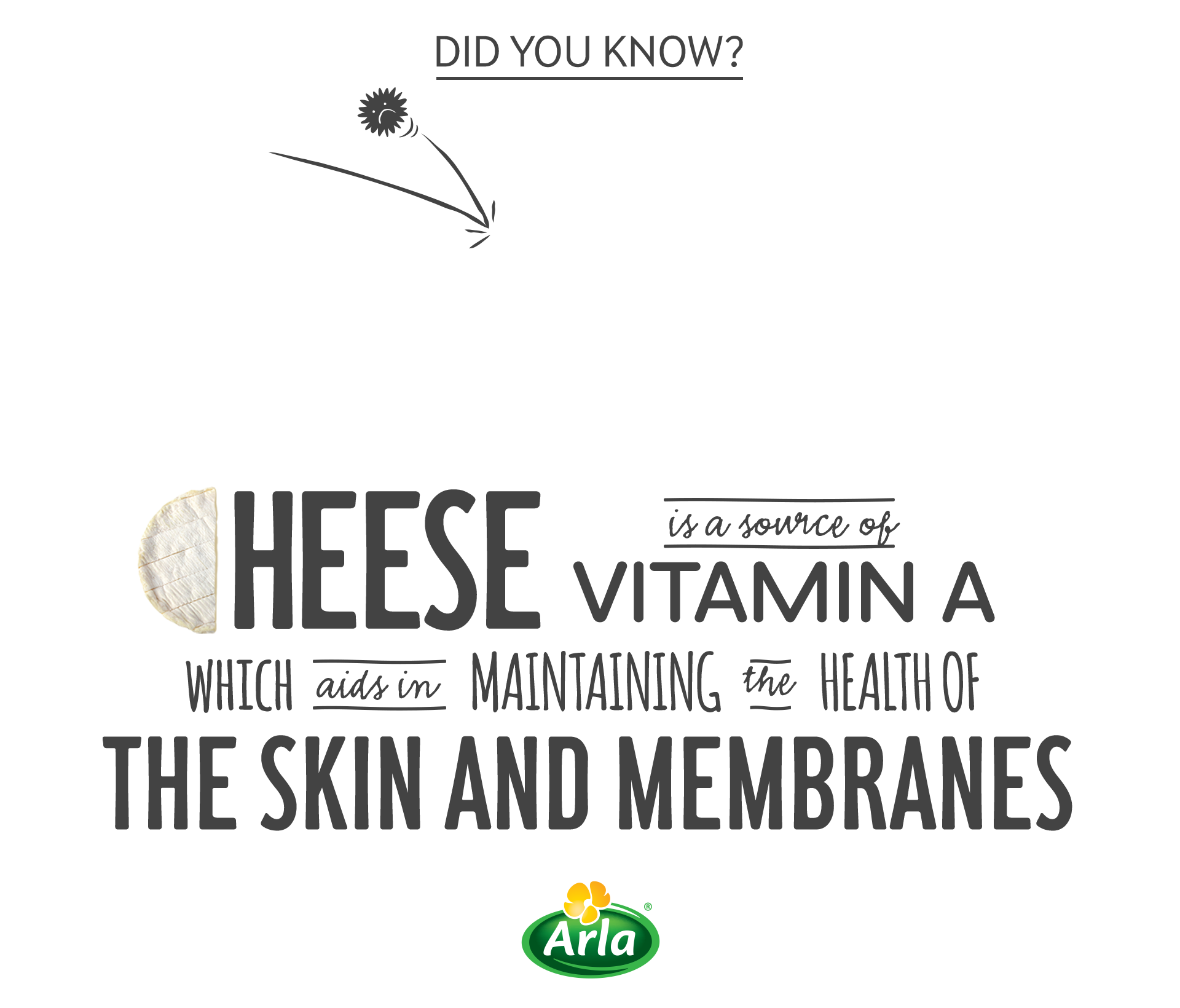 DID YOU KNOW?

HEESE is a source of VITAMIN A WHICH aids in MAINTAINING the HEALTH OF THE SKIN AND MEMBRANES

Arla®