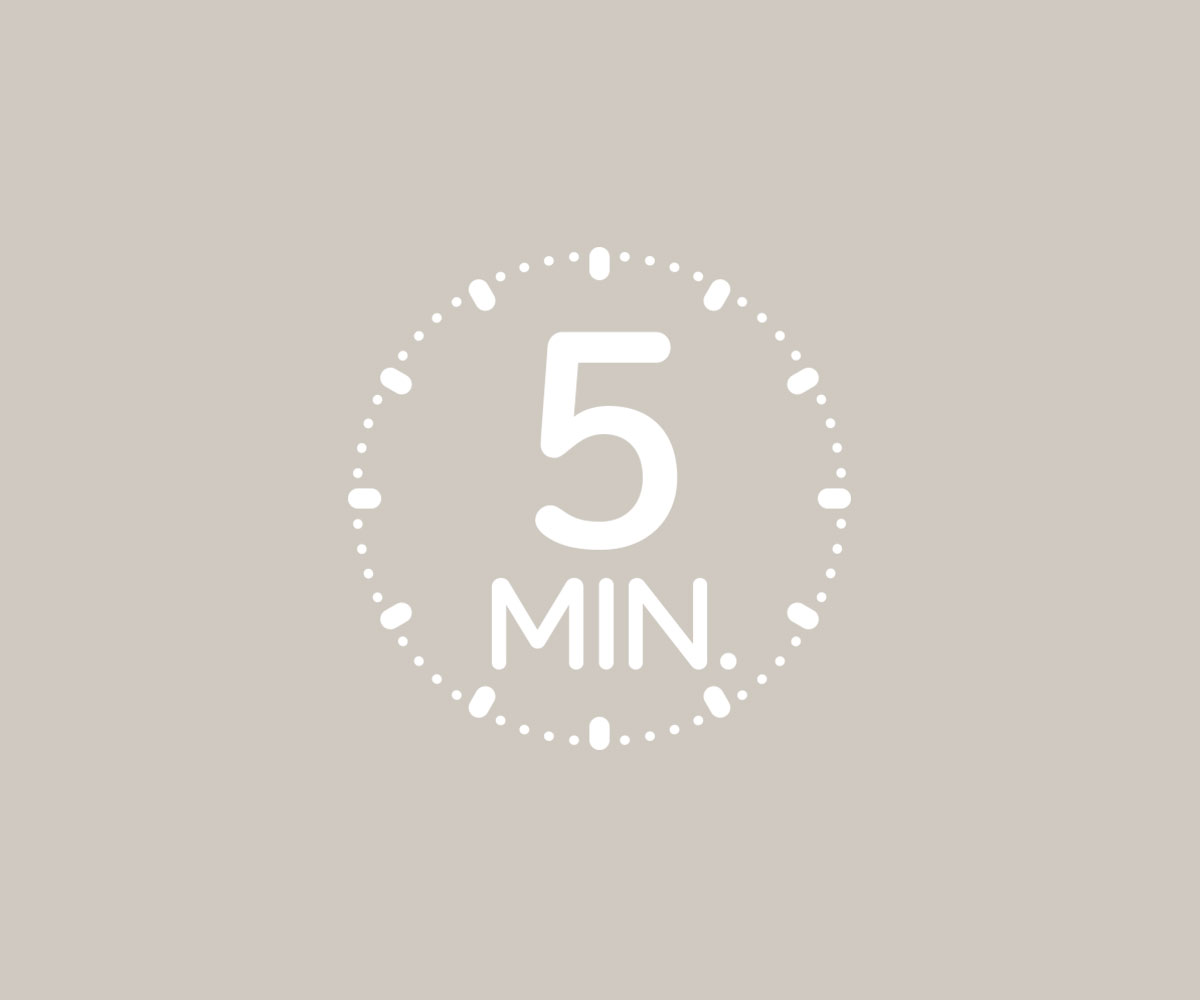 5
MIN.